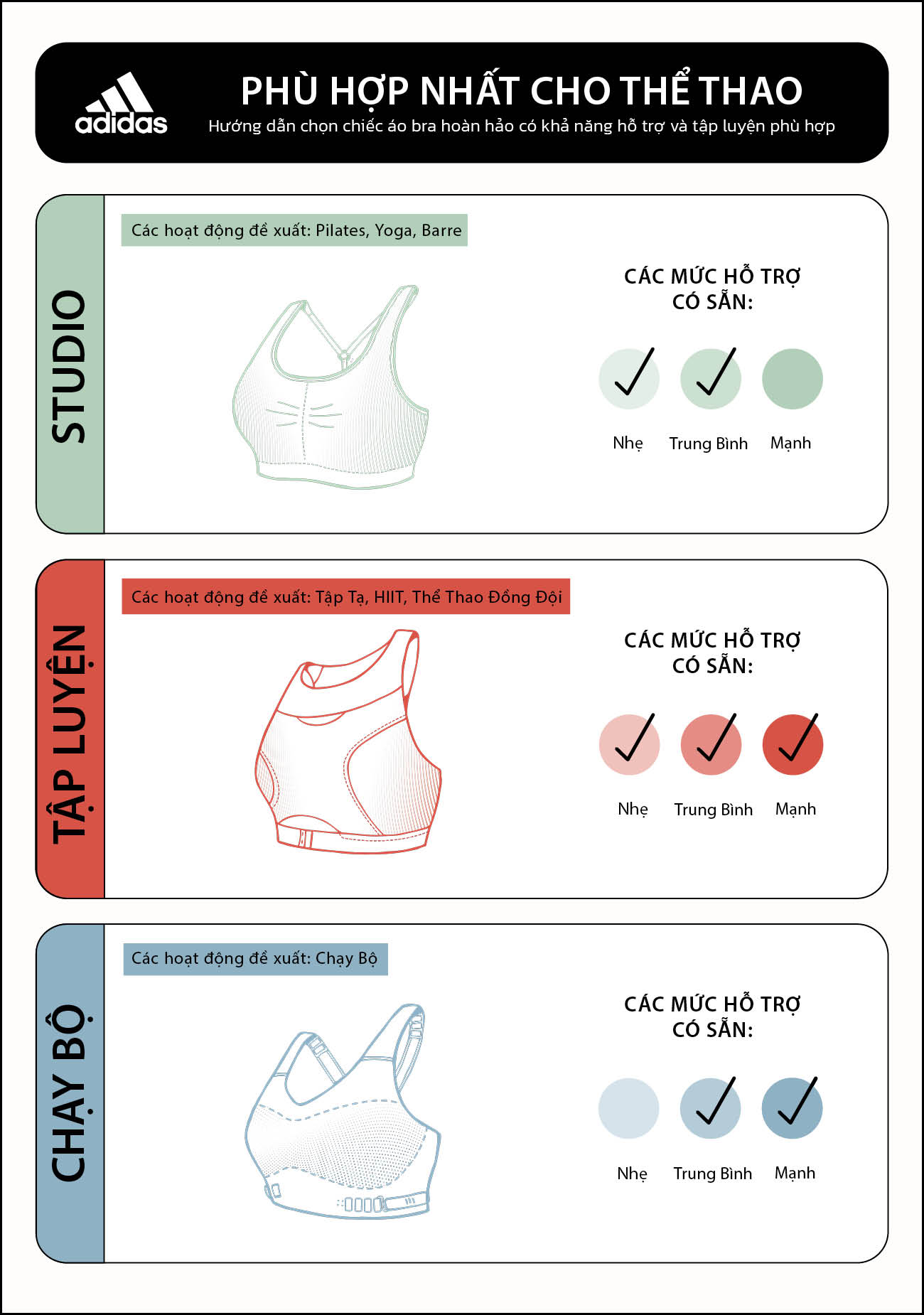 adidas

PHÙ HỢP NHẤT CHO THỂ THAO
Hướng dẫn chọn chiếc áo bra hoàn hảo có khả năng hỗ trợ và tập luyện phù hợp

STUDIO

Các hoạt động đề xuất: Pilates, Yoga, Barre

CÁC MỨC HỖ TRỢ CÓ SẴN:

Nhẹ Trung Bình Mạnh

TẬP LUYỆN

Các hoạt động đề xuất: Tập Tạ, HIIT, Thể Thao Đồng Đội

CÁC MỨC HỖ TRỢ CÓ SẴN:

Nhẹ Trung Bình Mạnh

CHẠY BỘ

Các hoạt động đề xuất: Chạy Bộ

CÁC MỨC HỖ TRỢ CÓ SẴN:

Nhẹ Trung Bình Mạnh